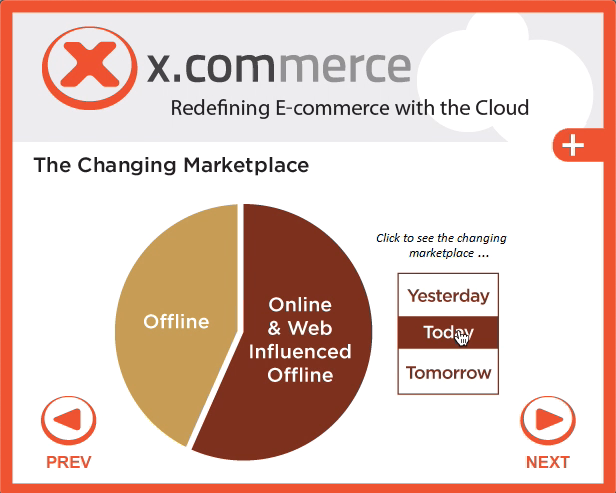 x.commerce
Redefining E-commerce with the Cloud

+

The Changing Marketplace

Offline

Online & Web Influenced Offline

Click to see the changing marketplace ...

Yesterday
Today
Tomorrow

PREV

NEXT